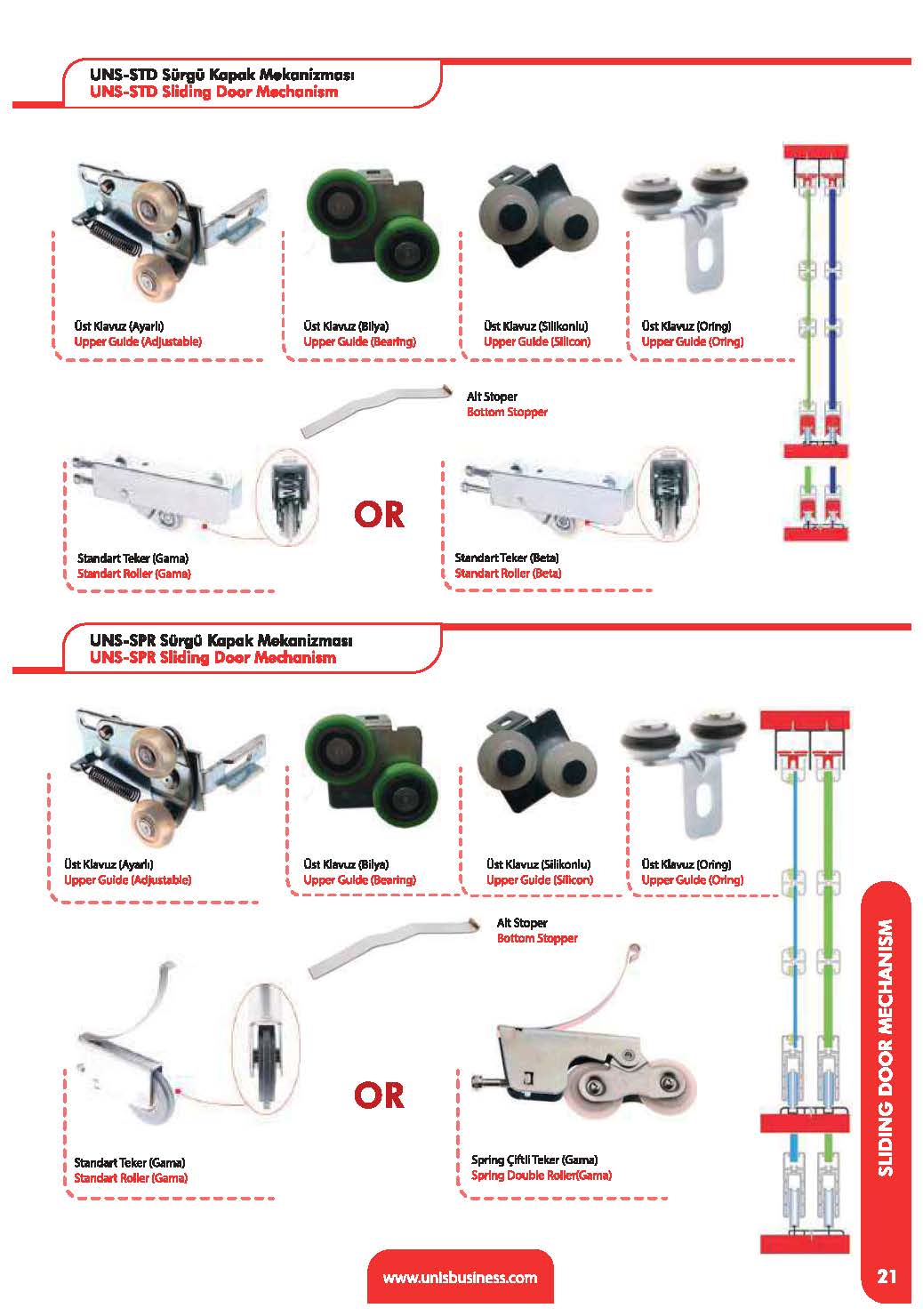 UNS-STD Sürgü Kapak Mekanizması
UNS-STD Sliding Door Mechanism

Üst Klavuz (Ayarlı)
Upper Guide (Adjustable)

Üst Klavuz (Bilya)
Upper Guide (Bearing)

Üst Klavuz (Silikonlu)
Upper Guide (Silicon)

Üst Klavuz (Oring)
Upper Guide (Oring)

Alt Stoper
Bottom Stopper

Standart Teker (Gama)
Standart Roller (Gama)

OR

Standart Teker (Beta)
Standart Roller (Beta)

UNS-SPR Sürgü Kapak Mekanizması
UNS-SPR Sliding Door Mechanism

Üst Klavuz (Ayarlı)
Upper Guide (Adjustable)

Üst Klavuz (Bilya)
Upper Guide (Bearing)

Üst Klavuz (Silikonlu)
Upper Guide (Silicon)

Üst Klavuz (Oring)
Upper Guide (Oring)

Alt Stoper
Bottom Stopper

Standart Teker (Gama)
Standart Roller (Gama)

OR

Spring Çiftli Teker (Gama)
Spring Double Roller(Gama)

SLIDING DOOR MECHANISM

www.unisbusiness.com

21